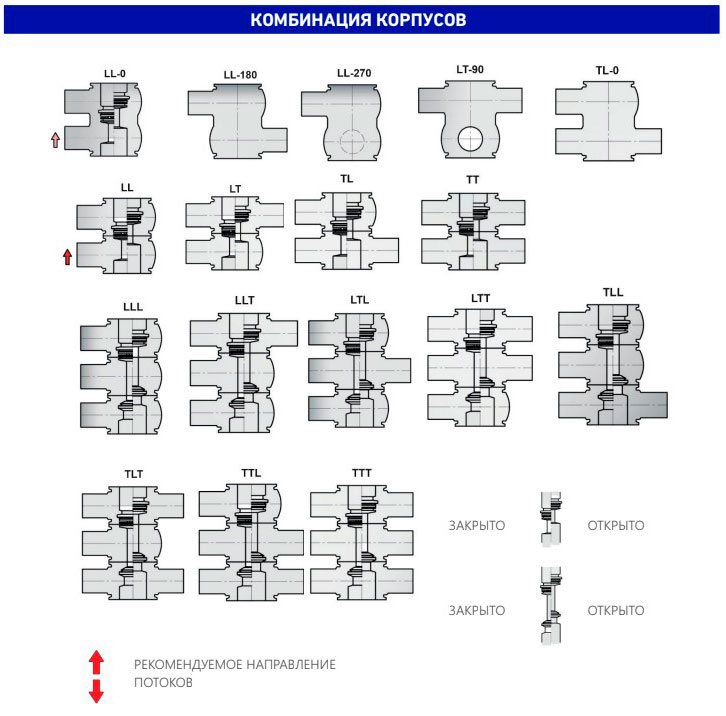 КОМБИНАЦИЯ КОРПУСОВ

LL-0

LL-180

LL-270

LT-90

TL-0

LL

LT

TL

TT

LLL

LLT

LTL

LTT

TLL

TLT

TTL

TTT

ЗАКРЫТО

ОТКРЫТО

ЗАКРЫТО

ОТКРЫТО

РЕКОМЕНДУЕМОЕ НАПРАВЛЕНИЕ ПОТОКОВ